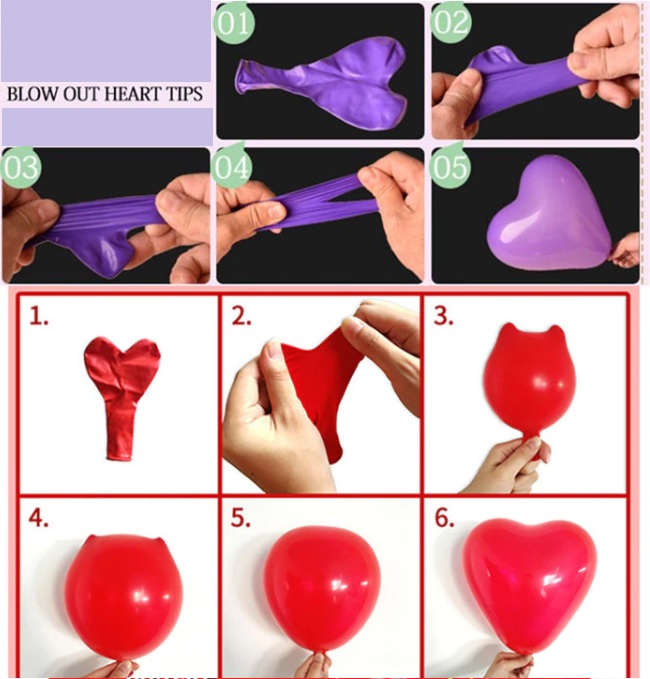 BLOW OUT HEART TIPS

01

02

03

04

05

1.

2.

3.

4.

5.

6.