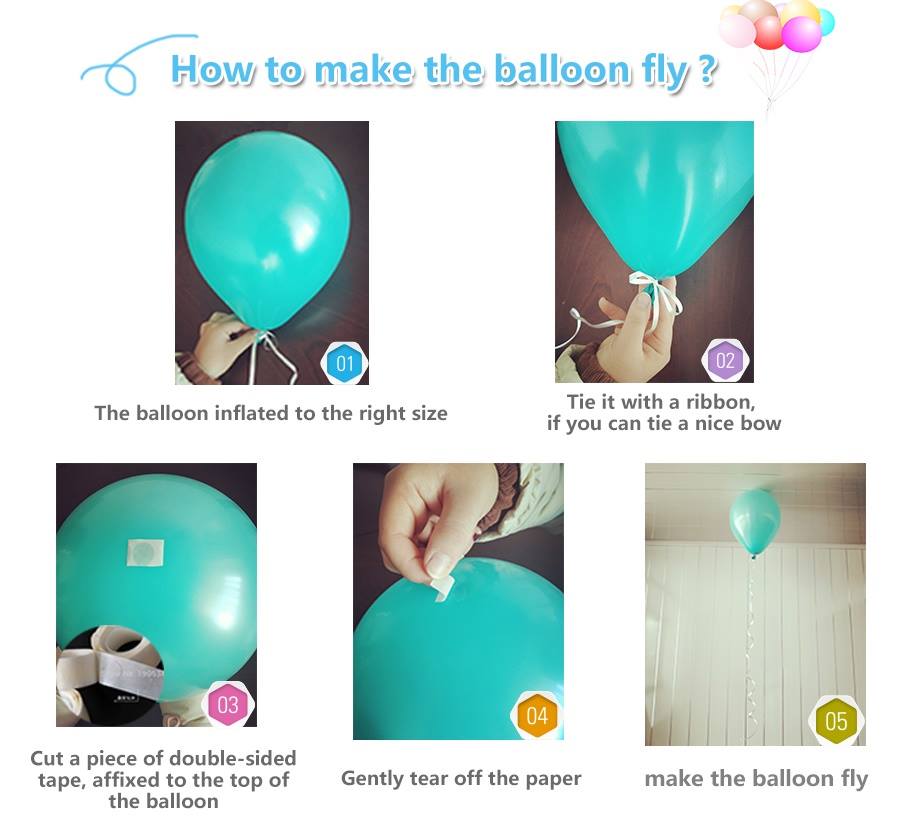 How to make the balloon fly ?

01

The balloon inflated to the right size

02

Tie it with a ribbon, if you can tie a nice bow

03

Cut a piece of double-sided tape, affixed to the top of the balloon

04

Gently tear off the paper

05

make the balloon fly